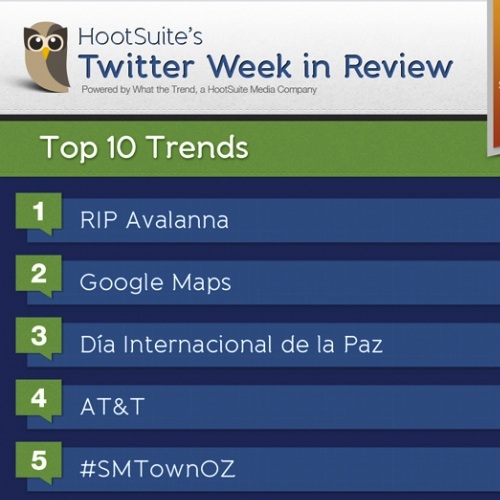 HootSuite's
Twitter Week in Review
Powered by What the Trend, a HootSuite Media Company

Top 10 Trends

1 RIP Avalanna

2 Google Maps

3 Día Internacional de la Paz

4 AT&T

5 #SMTownOZ