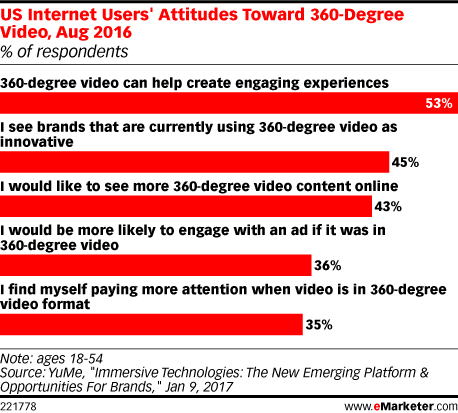 US Internet Users' Attitudes Toward 360-Degree Video, Aug 2016
% of respondents

360-degree video can help create engaging experiences
53%

I see brands that are currently using 360-degree video as innovative
45%

I would like to see more 360-degree video content online
43%

I would be more likely to engage with an ad if it was in 360-degree video
36%

I find myself paying more attention when video is in 360-degree video format
35%

Note: ages 18-54
Source: YuMe, "Immersive Technologies: The New Emerging Platform & Opportunities For Brands," Jan 9, 2017

221778

www.eMarketer.com