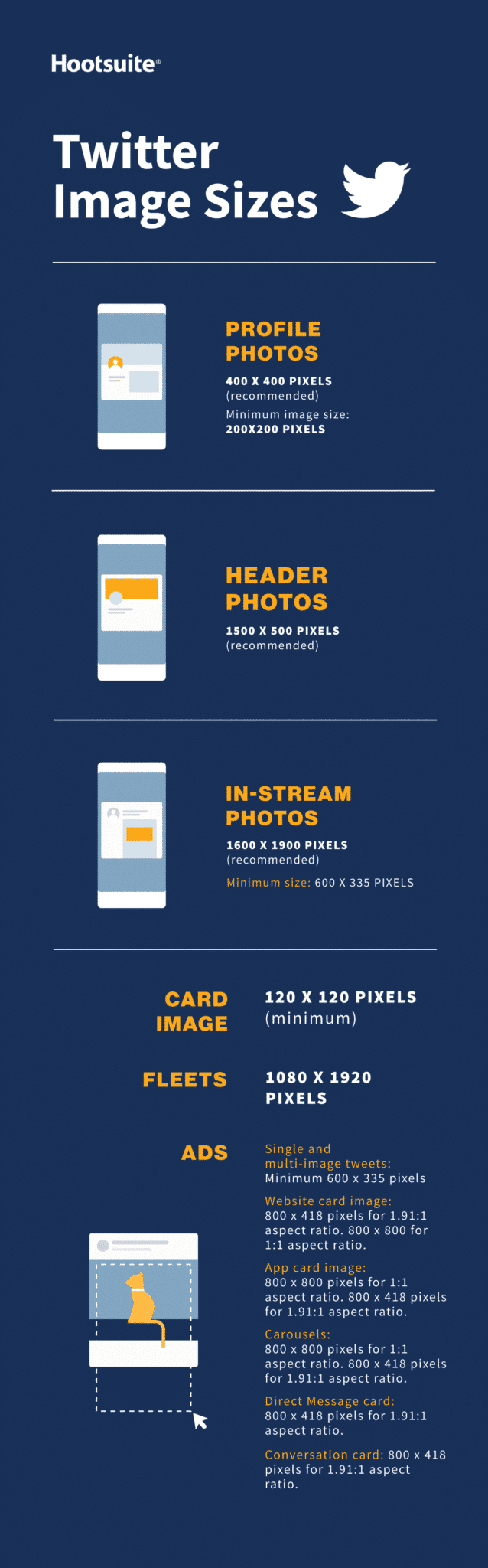 Hootsuite®

Twitter Image Sizes

PROFILE PHOTOS

400 X 400 PIXELS (recommended)

Minimum image size: 200X200 PIXELS

HEADER PHOTOS

1500 X 500 PIXELS (recommended)

IN-STREAM PHOTOS

1600 X 1900 PIXELS (recommended)

Minimum size: 600 X 335 PIXELS

CARD IMAGE

120 X 120 PIXELS (minimum)

FLEETS

1080 X 1920 PIXELS

ADS

Single and multi-image tweets: Minimum 600 x 335 pixels

Website card image: 800 x 418 pixels for 1.91:1 aspect ratio. 800 x 800 for 1:1 aspect ratio.

App card image: 800 x 800 pixels for 1:1 aspect ratio. 800 x 418 pixels for 1.91:1 aspect ratio.

Carousels: 800 x 800 pixels for 1:1 aspect ratio. 800 x 418 pixels for 1.91:1 aspect ratio.

Direct Message card: 800 x 418 pixels for 1.91:1 aspect ratio.

Conversation card: 800 x 418 pixels for 1.91:1 aspect ratio.